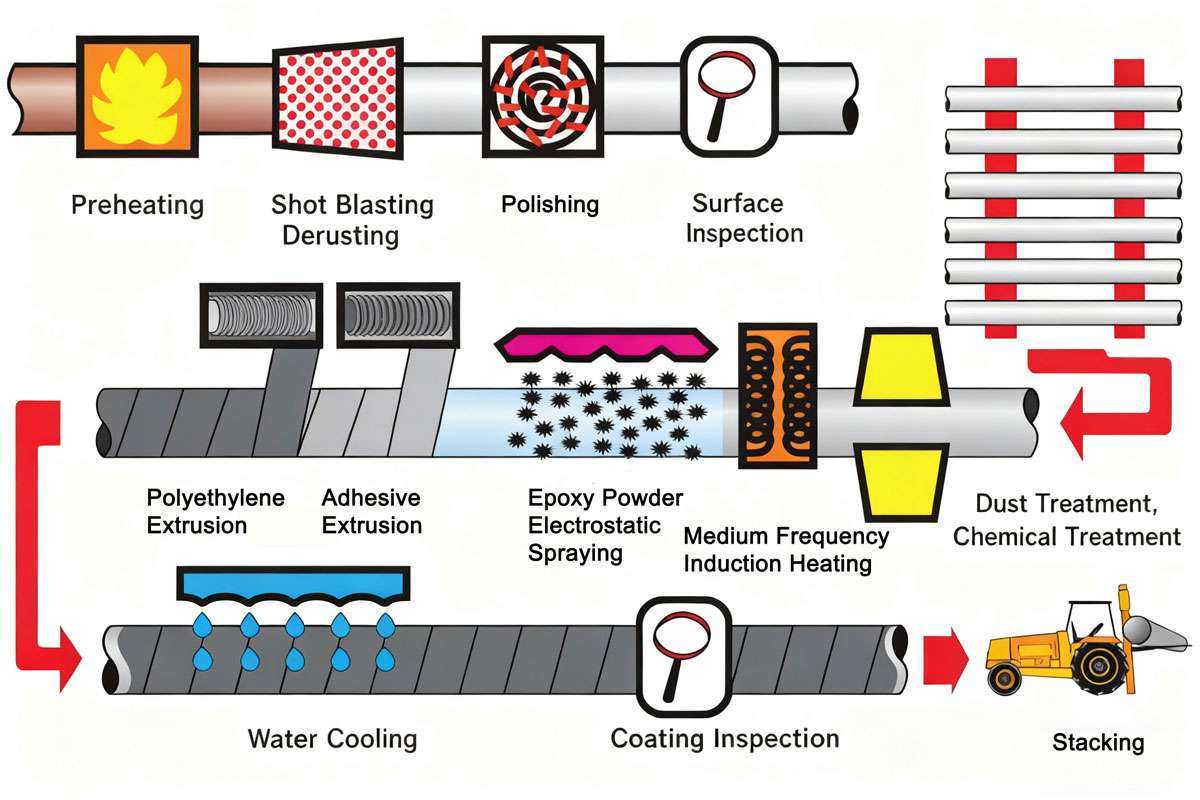 Preheating

Shot Blasting Derusting

Polishing

Surface Inspection

Polyethylene Extrusion

Adhesive Extrusion

Epoxy Powder Electrostatic Spraying

Medium Frequency Induction Heating

Dust Treatment, Chemical Treatment

Water Cooling

Coating Inspection

Stacking